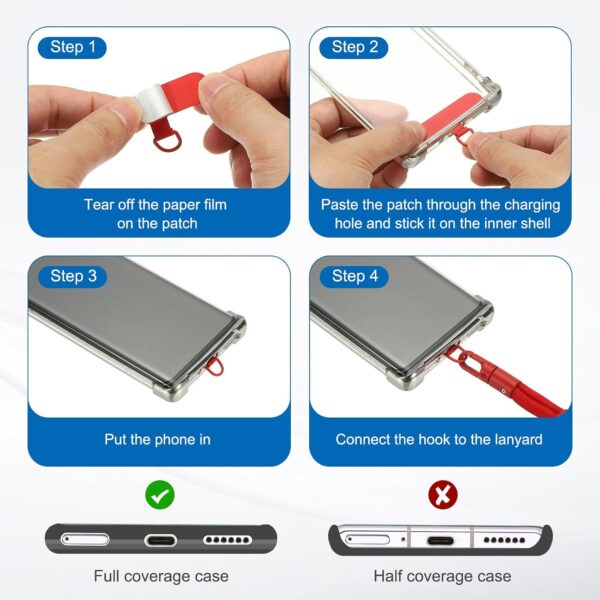 Step 1

Tear off the paper film on the patch

Step 2

Paste the patch through the charging hole and stick it on the inner shell

Step 3

Put the phone in

Step 4

Connect the hook to the lanyard

Full coverage case

Half coverage case