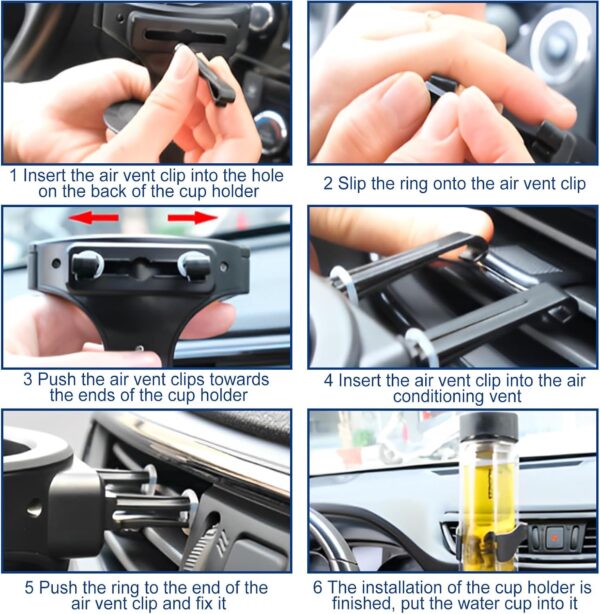 1 Insert the air vent clip into the hole on the back of the cup holder

2 Slip the ring onto the air vent clip

3 Push the air vent clips towards the ends of the cup holder

4 Insert the air vent clip into the air conditioning vent

5 Push the ring to the end of the air vent clip and fix it

6 The installation of the cup holder is finished, put the water cup into it