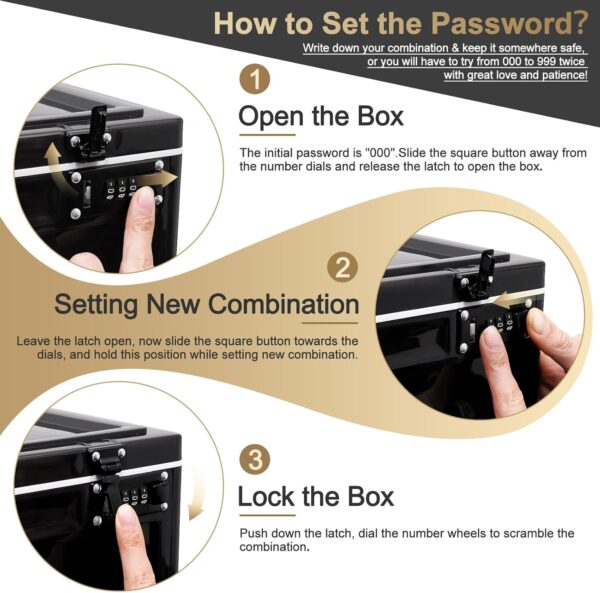 How to Set the Password?

Write down your combination & keep it somewhere safe, or you will have to try from 000 to 999 twice with great love and patience!

1

Open the Box

The initial password is "000".Slide the square button away from the number dials and release the latch to open the box.

2

Setting New Combination

Leave the latch open, now slide the square button towards the dials, and hold this position while setting new combination.

3

Lock the Box

Push down the latch, dial the number wheels to scramble the combination.